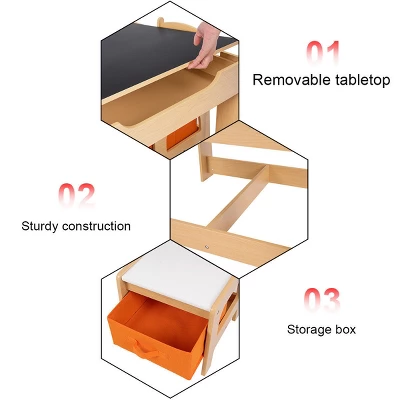 01
Removable tabletop

02
Sturdy construction

03
Storage box