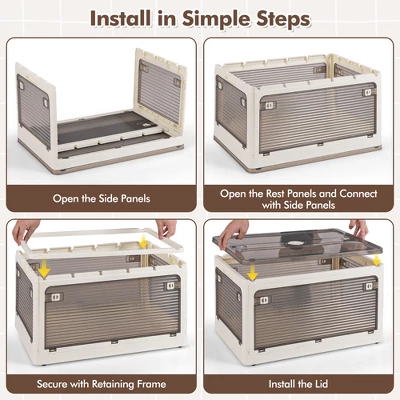 Install in Simple Steps

Open the Side Panels

Open the Rest Panels and Connect with Side Panels

Secure with Retaining Frame

Install the Lid